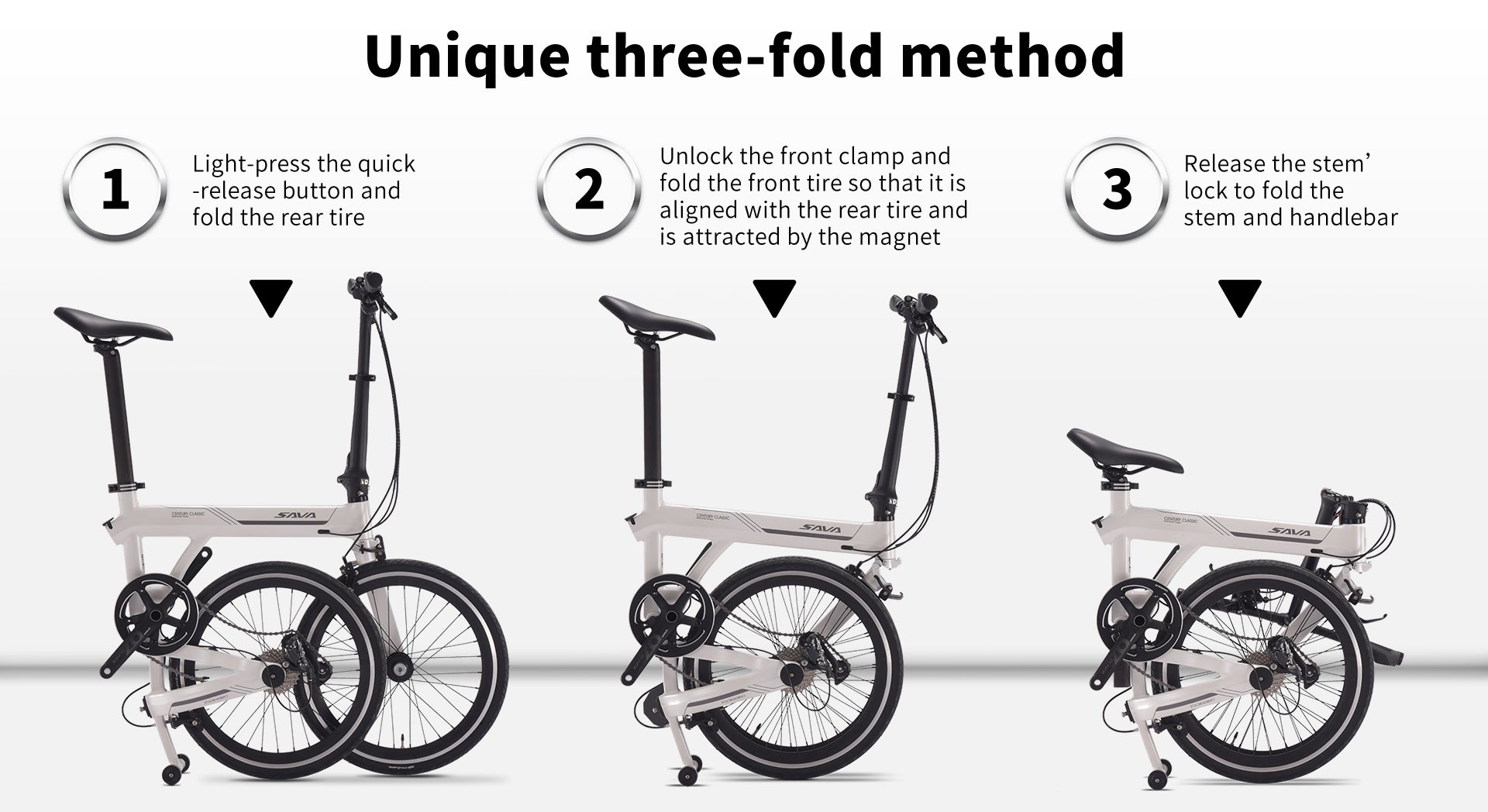 Unique three-fold method

1

Light-press the quick -release button and fold the rear tire

2

Unlock the front clamp and fold the front tire so that it is aligned with the rear tire and is attracted by the magnet

3

Release the stem' lock to fold the stem and handlebar

CENTURY CLASSIC

SAVA

CENTURY CLASSIC

SAVA

CENTURY CLASSIC

SAVA