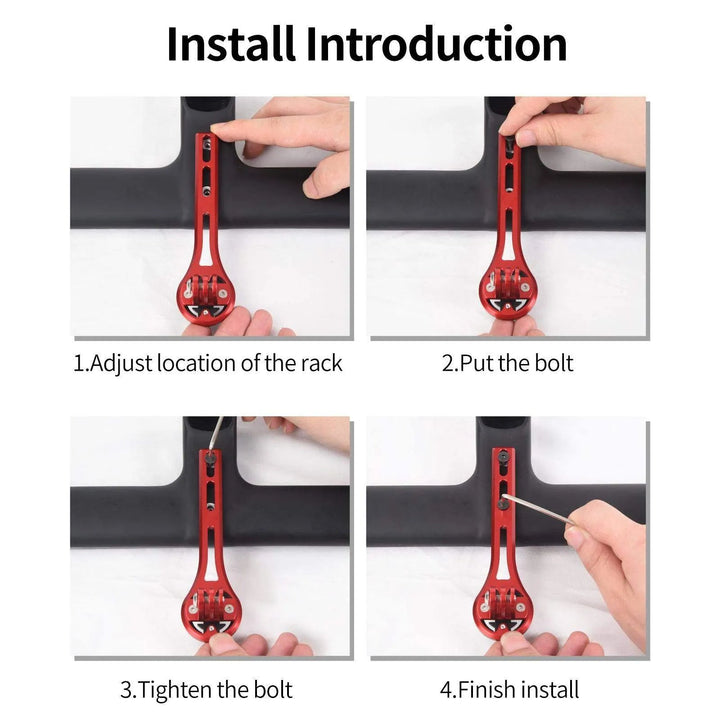 Install Introduction

1.Adjust location of the rack

2.Put the bolt

3.Tighten the bolt

4.Finish install